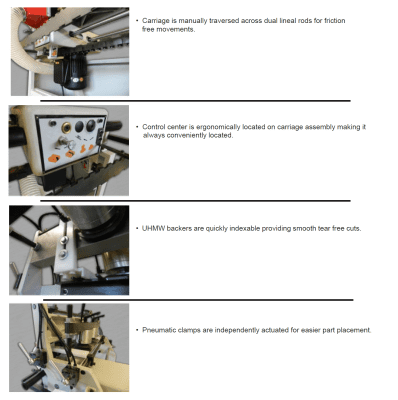 • Carriage is manually traversed across dual lineal rods for friction free movements.

• Control center is ergonomically located on carriage assembly making it always conveniently located.

• UHMW backers are quickly indexable providing smooth tear free cuts.

• Pneumatic clamps are independently actuated for easier part placement.