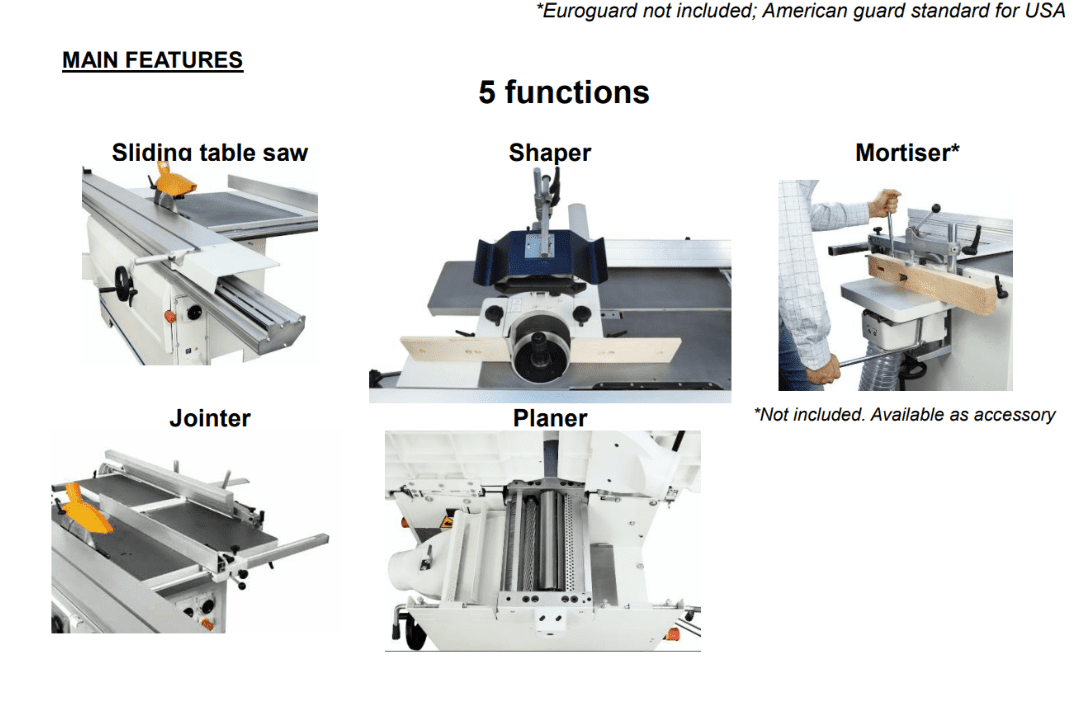 *Euroguard not included; American guard standard for USA

MAIN FEATURES

5 functions

Sliding table saw

Shaper

Mortiser*

*Not included. Available as accessory

Jointer

Planer